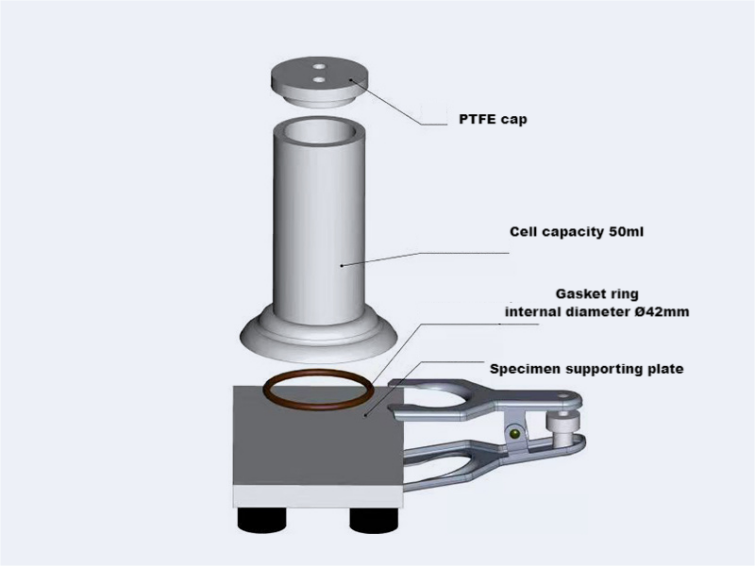 PTFE cap

Cell capacity 50ml

Gasket ring
internal diameter Ø42mm

Specimen supporting plate